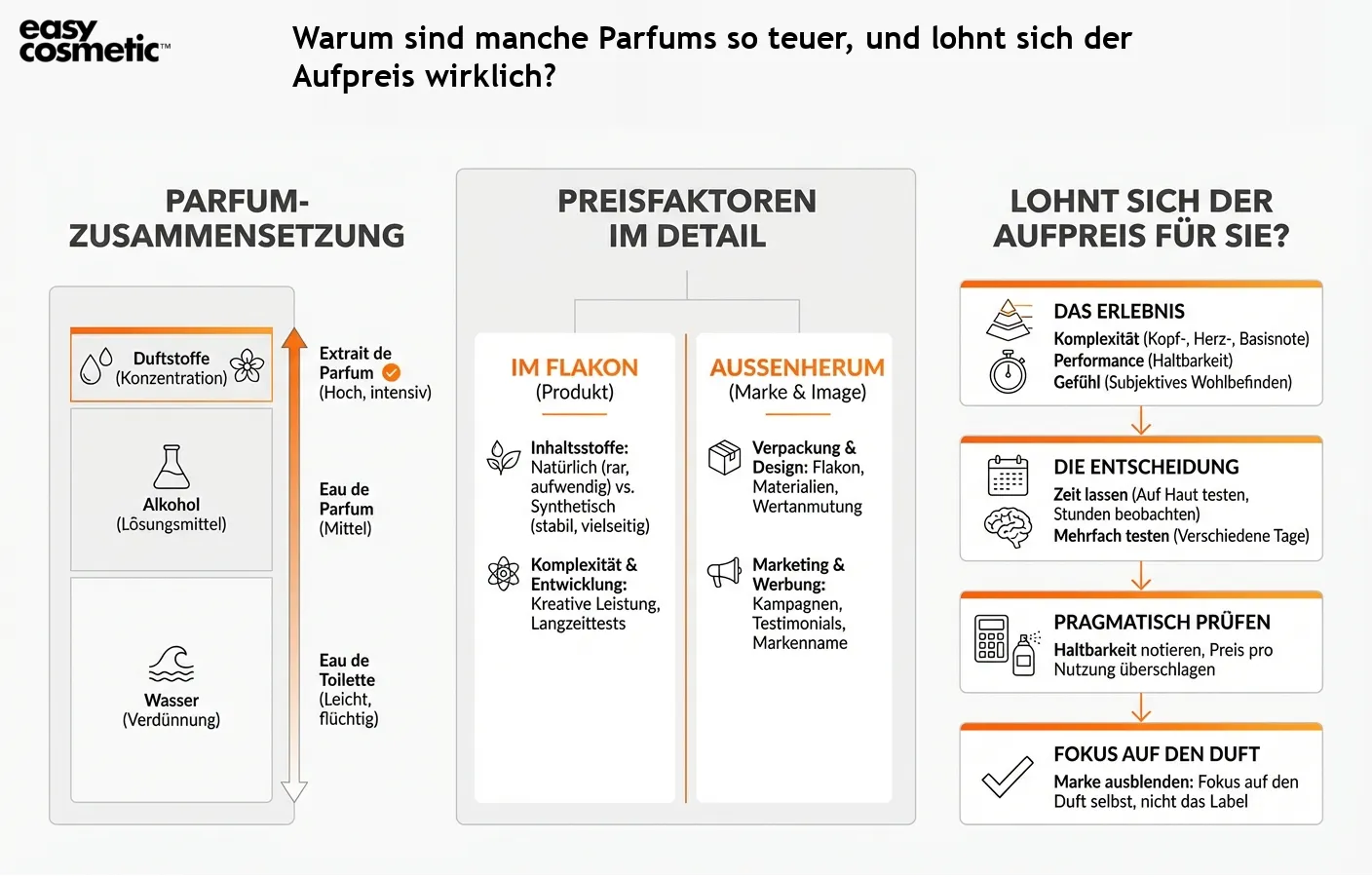 easy cosmetic™

Warum sind manche Parfums so teuer, und lohnt sich der Aufpreis wirklich?

PARFUM-ZUSAMMENSETZUNG

Duftstoffe (Konzentration)

Alkohol (Lösungsmittel)

Wasser (Verdünnung)

Extrait de Parfum (Hoch, intensiv)

Eau de Parfum (Mittel)

Eau de Toilette (Leicht, flüchtig)

PREISFAKTOREN IM DETAIL

IM FLAKON (Produkt)

Inhaltsstoffe: Natürlich (rar, aufwendig) vs. Synthetisch (stabil, vielseitig)

Komplexität & Entwicklung: Kreative Leistung, Langzeittests

AUSSENHERUM (Marke & Image)

Verpackung & Design: Flakon, Materialien, Wertanmutung

Marketing & Werbung: Kampagnen, Testimonials, Markenname

LOHNT SICH DER AUFPREIS FÜR SIE?

DAS ERLEBNIS
Komplexität (Kopf-, Herz-, Basisnote)
Performance (Haltbarkeit)
Gefühl (Subjektives Wohlbefinden)

DIE ENTSCHEIDUNG
Zeit lassen (Auf Haut testen, Stunden beobachten)
Mehrfach testen (Verschiedene Tage)

PRAGMATISCH PRÜFEN
Haltbarkeit notieren, Preis pro Nutzung überschlagen

FOKUS AUF DEN DUFT
Marke ausblenden: Fokus auf den Duft selbst, nicht das Label